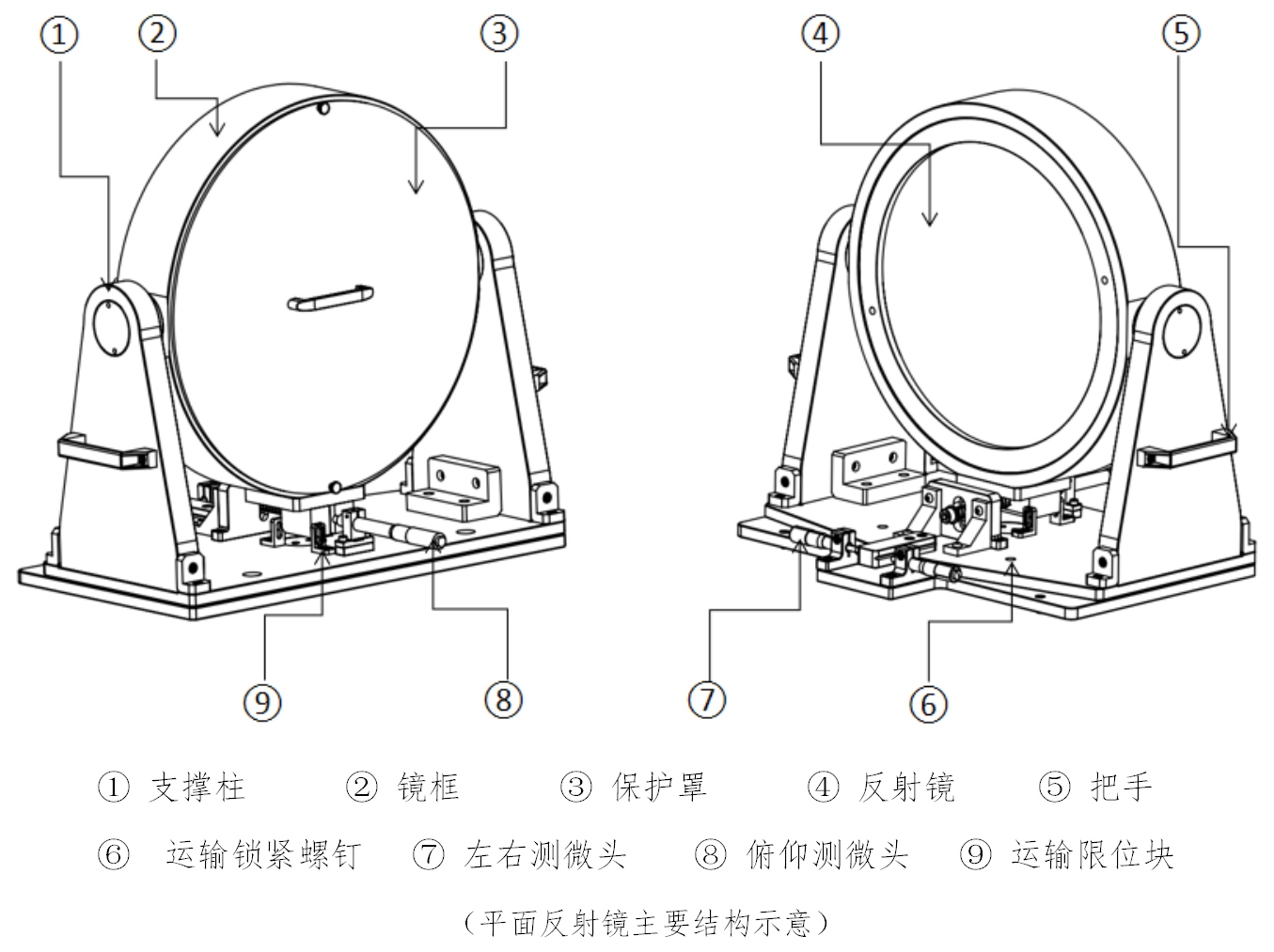 ① ② ③ ④ ⑤

⑨ ⑧ ⑦ ⑥

① 支撑柱 ② 镜框 ③ 保护罩 ④ 反射镜 ⑤ 把手

⑥ 运输锁紧螺钉 ⑦ 左右测微头 ⑧ 俯仰测微头 ⑨ 运输限位块

（平面反射镜主要结构示意）