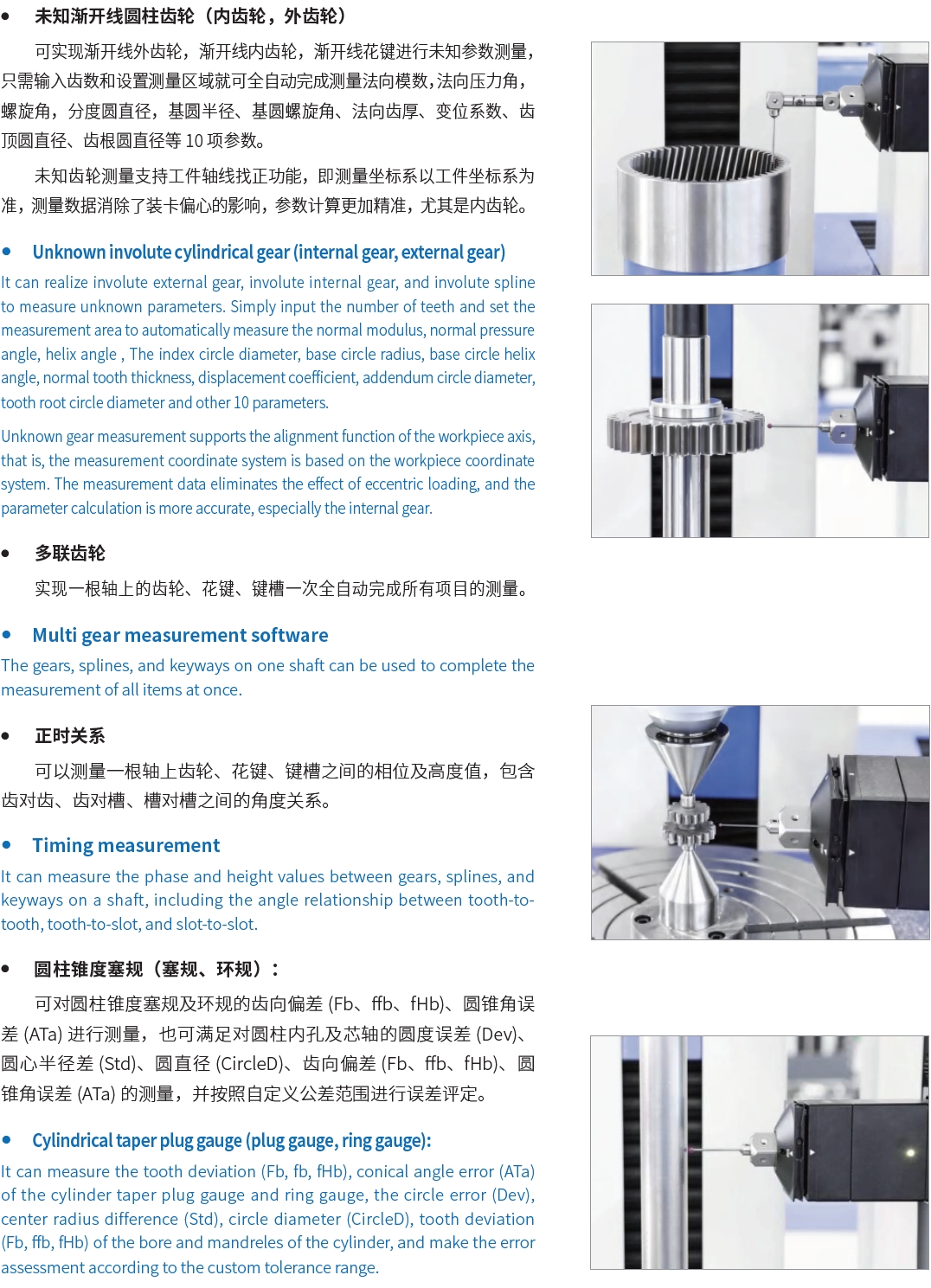 • 未知渐开线圆柱齿轮（内齿轮，外齿轮）

可实现渐开线外齿轮，渐开线内齿轮，渐开线花键进行未知参数测量，只需输入齿数和设置测量区域就可全自动完成测量法向模数，法向压力角，螺旋角，分度圆直径，基圆半径、基圆螺旋角、法向齿厚、变位系数、齿顶圆直径、齿根圆直径等 10 项参数。

未知齿轮测量支持工件轴线找正功能，即测量坐标系以工件坐标系为准，测量数据消除了装卡偏心的影响，参数计算更加精准，尤其是内齿轮。

• Unknown involute cylindrical gear (internal gear, external gear)

It can realize involute external gear, involute internal gear, and involute spline to measure unknown parameters. Simply input the number of teeth and set the measurement area to automatically measure the normal modulus, normal pressure angle, helix angle , The index circle diameter, base circle radius, base circle helix angle, normal tooth thickness, displacement coefficient, addendum circle diameter, tooth root circle diameter and other 10 parameters.

Unknown gear measurement supports the alignment function of the workpiece axis, that is, the measurement coordinate system is based on the workpiece coordinate system. The measurement data eliminates the effect of eccentric loading, and the parameter calculation is more accurate, especially the internal gear.

• 多联齿轮

实现一根轴上的齿轮、花键、键槽一次全自动完成所有项目的测量。

• Multi gear measurement software

The gears, splines, and keyways on one shaft can be used to complete the measurement of all items at once.

• 正时关系

可以测量一根轴上齿轮、花键、键槽之间的相位及高度值，包含齿对齿、齿对槽、槽对槽之间的角度关系。

• Timing measurement

It can measure the phase and height values between gears, splines, and keyways on a shaft, including the angle relationship between tooth-to-tooth, tooth-to-slot, and slot-to-slot.

• 圆柱锥度塞规（塞规、环规）：

可对圆柱锥度塞规及环规的齿向偏差 (Fb、ffb、fHb)、圆锥角误差 (ATa) 进行测量，也可满足对圆柱内孔及芯轴的圆度误差 (Dev)、圆心半径差 (Std)、圆直径 (CircleD)、齿向偏差 (Fb、ffb、fHb)、圆锥角误差 (ATa) 的测量，并按照自定义公差范围进行误差评定。

• Cylindrical taper plug gauge (plug gauge, ring gauge):

It can measure the tooth deviation (Fb, fb, fHb), conical angle error (ATa) of the cylinder taper plug gauge and ring gauge, the circle error (Dev), center radius difference (Std), circle diameter (CircleD), tooth deviation (Fb, ffb, fHb) of the bore and mandreles of the cylinder, and make the error assessment according to the custom tolerance range.