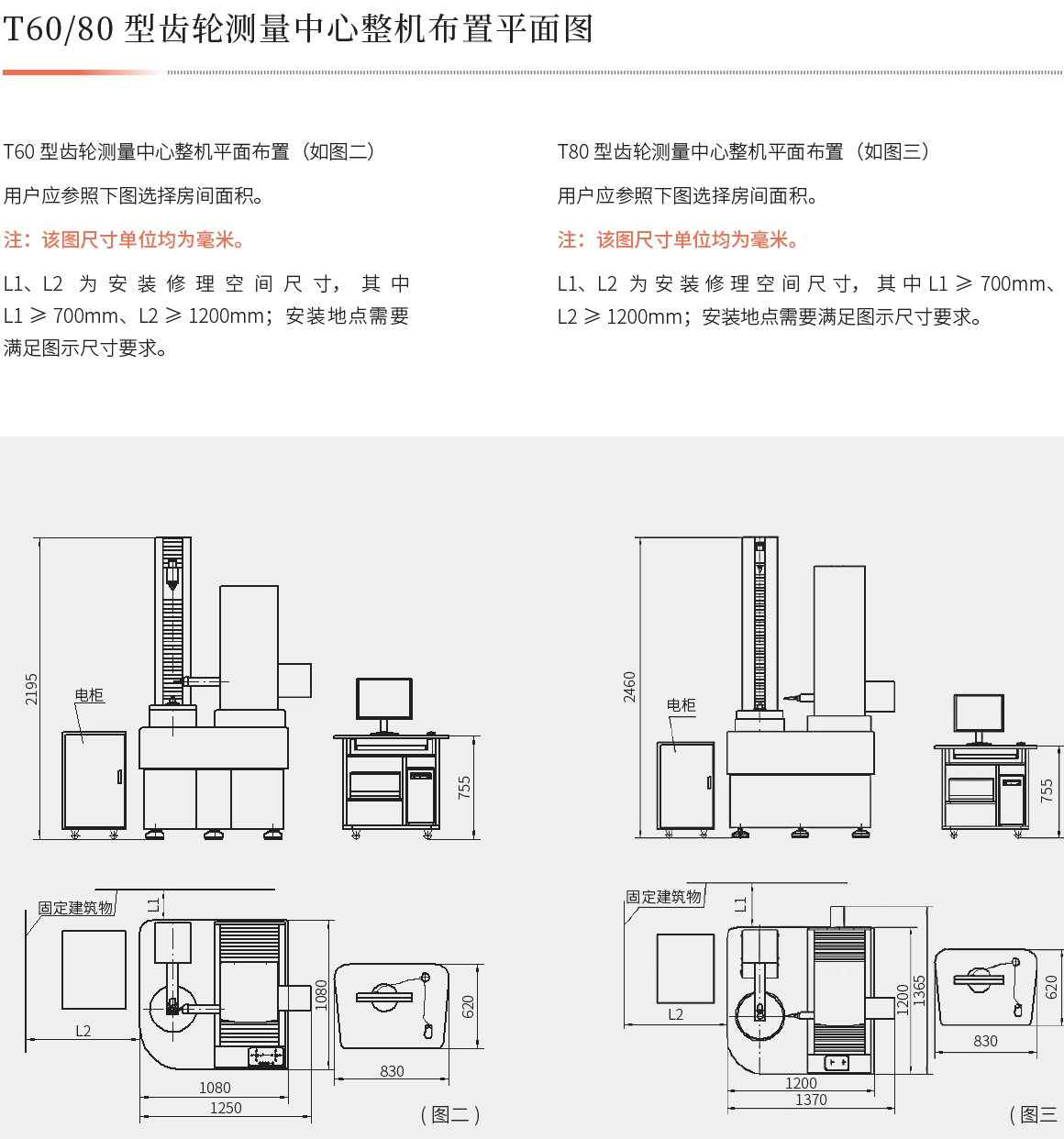 T60/80 型齿轮测量中心整机布置平面图

T60 型齿轮测量中心整机平面布置（如图二）

用户应参照下图选择房间面积。

注：该图尺寸单位均为毫米。

L1、L2 为安装修理空间尺寸，其中 L1 ≥ 700mm、L2 ≥ 1200mm；安装地点需要满足图示尺寸要求。

T80 型齿轮测量中心整机平面布置（如图三）

用户应参照下图选择房间面积。

注：该图尺寸单位均为毫米。

L1、L2 为安装修理空间尺寸，其中 L1 ≥ 700mm、L2 ≥ 1200mm；安装地点需要满足图示尺寸要求。

2195
电柜
755
固定建筑物
L1
L2
1080
620
830
1080
1250
（图二）

2460
电柜
755
固定建筑物
L1
L2
1200
1365
620
830
1200
1370
（图三