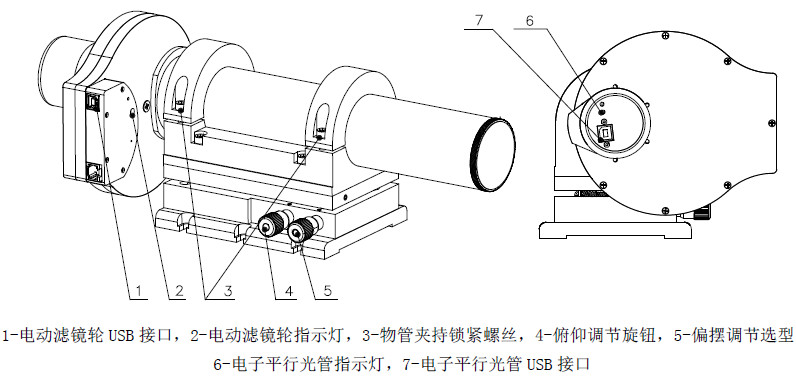 7
6
1
2
3
4
5

1-电动滤镜轮 USB 接口，2-电动滤镜轮指示灯，3-物管夹持锁紧螺丝，4-俯仰调节旋钮，5-偏摆调节选型
6-电子平行光管指示灯，7-电子平行光管 USB 接口