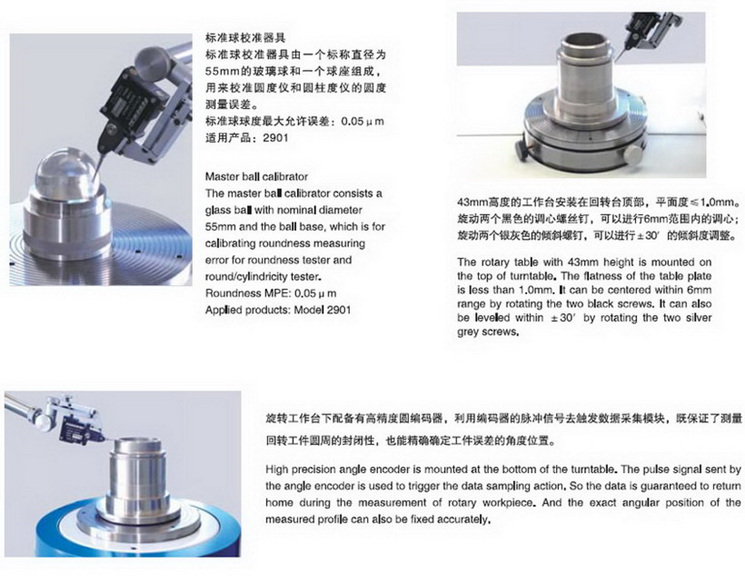 标准球校准器具
标准球校准器具由一个标称直径为55mm的玻璃球和一个球座组成，用来校准圆度仪和圆柱度仪的圆度测量误差。
标准球球度最大允许误差：0.05μm
适用产品：2901

Master ball calibrator
The master ball calibrator consists a glass ball with nominal diameter 55mm and the ball base, which is for calibrating roundness measuring error for roundness tester and round/cylindricity tester.
Roundness MPE: 0.05μm
Applied products: Model 2901

43mm高度的工作台安装在回转台顶部，平面度≤1.0mm。旋动两个黑色的调心螺丝钉，可以进行6mm范围内的调心；旋动两个银灰色的倾斜螺钉，可以进行±30′的倾斜度调整。

The rotary table with 43mm height is mounted on the top of turntable. The flatness of the table plate is less than 1.0mm. It can be centered within 6mm range by rotating the two black screws. It can also be leveled within ±30′ by rotating the two silver grey screws.

旋转工作台下配备有高精度圆编码器，利用编码器的脉冲信号去触发数据采集模块，既保证了测量回转工件圆周的封闭性，也能精确确定工件误差的角度位置。

High precision angle encoder is mounted at the bottom of the turntable. The pulse signal sent by the angle encoder is used to trigger the data sampling action. So the data is guaranteed to return home during the measurement of rotary workpiece. And the exact angular position of the measured profile can also be fixed accurately.