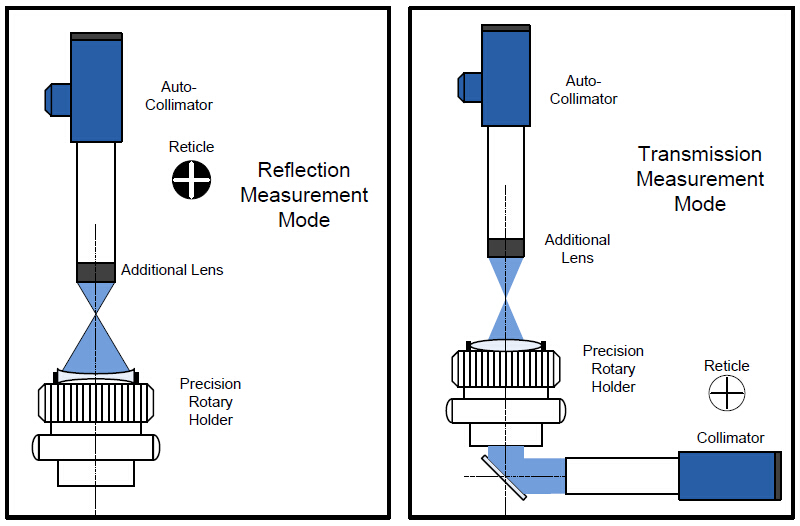 Auto-Collimator

Reticle

Reflection Measurement Mode

Additional Lens

Precision Rotary Holder

Auto-Collimator

Transmission Measurement Mode

Additional Lens

Precision Rotary Holder

Reticle

Collimator